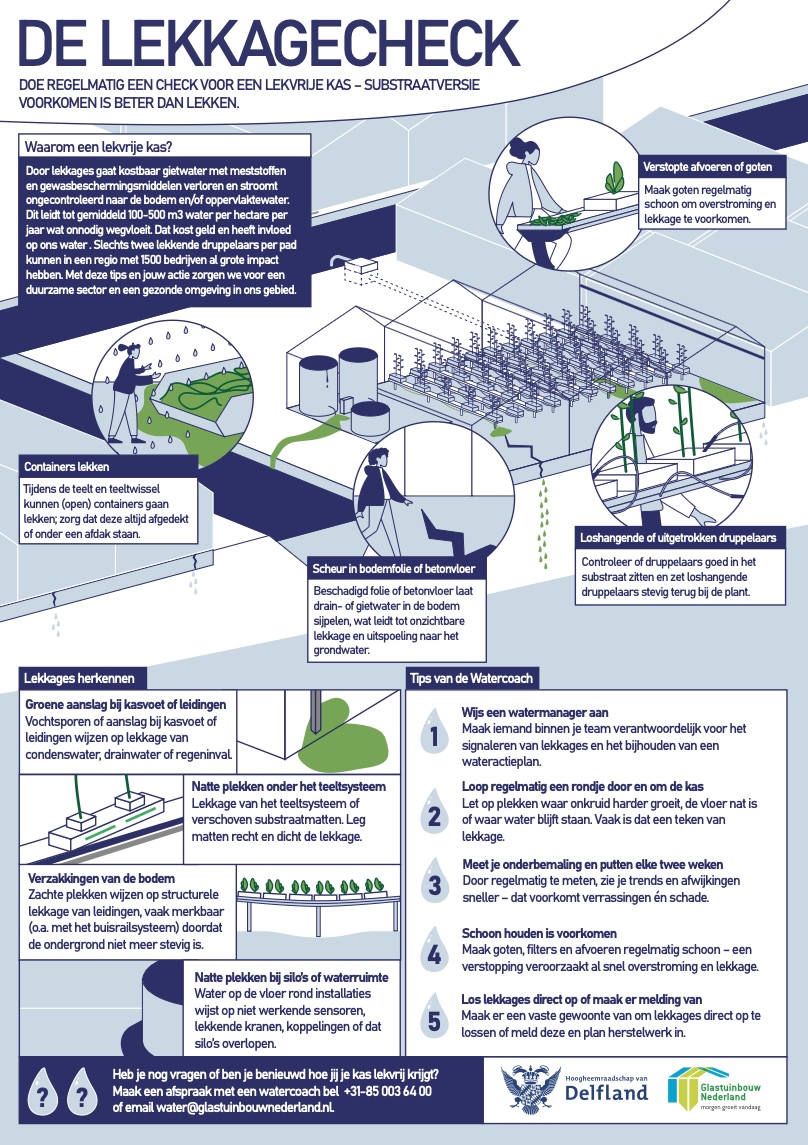 DE LEKKAGECHECK

DOE REGELMATIG EEN CHECK VOOR EEN LEKVRIJE KAS – SUBSTRAATVERSIE
VOORKOMEN IS BETER DAN LEKKEN.

Waarom een lekvrije kas?

Door lekkages gaat kostbaar gietwater met meststoffen en gewasbeschermingsmiddelen verloren en stroomt ongecontroleerd naar de bodem en/of oppervlaktewater. Dit leidt tot gemiddeld 100-500 m3 water per hectare per jaar wat onnodig wegvloeit. Dat kost geld en heeft invloed op ons water . Slechts twee lekkende druppelaars per pad kunnen in een regio met 1500 bedrijven al grote impact hebben. Met deze tips en jouw actie zorgen we voor een duurzame sector en een gezonde omgeving in ons gebied.

Verstopte afvoeren of goten

Maak goten regelmatig schoon om overstroming en lekkage te voorkomen.

Containers lekken

Tijdens de teelt en teeltwissel kunnen (open) containers gaan lekken; zorg dat deze altijd afgedekt of onder een afdak staan.

Scheur in bodemfolie of betonvloer

Beschadigd folie of betonvloer laat drain- of gietwater in de bodem sijpelen, wat leidt tot onzichtbare lekkage en uitspoeling naar het grondwater.

Loshangende of uitgetrokken druppelaars

Controleer of druppelaars goed in het substraat zitten en zet loshangende druppelaars stevig terug bij de plant.

Lekkages herkennen

Groene aanslag bij kasvoet of leidingen
Vochtsporen of aanslag bij kasvoet of leidingen wijzen op lekkage van condenswater, drainwater of regeninval.

Natte plekken onder het teeltsysteem
Lekkage van het teeltsysteem of verschoven substraatmatten. Leg matten recht en dicht de lekkage.

Verzakkingen van de bodem
Zachte plekken wijzen op structurele lekkage van leidingen, vaak merkbaar (o.a. met het buisrailsysteem) doordat de ondergrond niet meer stevig is.

Natte plekken bij silo's of waterruimte
Water op de vloer rond installaties wijst op niet werkende sensoren, lekkende kranen, koppelingen of dat silo's overlopen.

Tips van de Watercoach

1 Wijs een watermanager aan
Maak iemand binnen je team verantwoordelijk voor het signaleren van lekkages en het bijhouden van een wateractieplan.

2 Loop regelmatig een rondje door en om de kas
Let op plekken waar onkruid harder groeit, de vloer nat is of waar water blijft staan. Vaak is dat een teken van lekkage.

3 Meet je onderbemaling en putten elke twee weken
Door regelmatig te meten, zie je trends en afwijkingen sneller – dat voorkomt verrassingen én schade.

4 Schoon houden is voorkomen
Maak goten, filters en afvoeren regelmatig schoon – een verstopping veroorzaakt al snel overstroming en lekkage.

5 Los lekkages direct op of maak er melding van
Maak er een vaste gewoonte van om lekkages direct op te lossen of meld deze en plan herstelwerk in.

? ?
Heb je nog vragen of ben je benieuwd hoe jij je kas lekvrij krijgt?
Maak een afspraak met een watercoach bel +31-85 003 64 00
of email water@glastuinbouwnederland.nl.

Hoogheemraadschap van Delfland

Glastuinbouw Nederland
morgen groeit vandaag