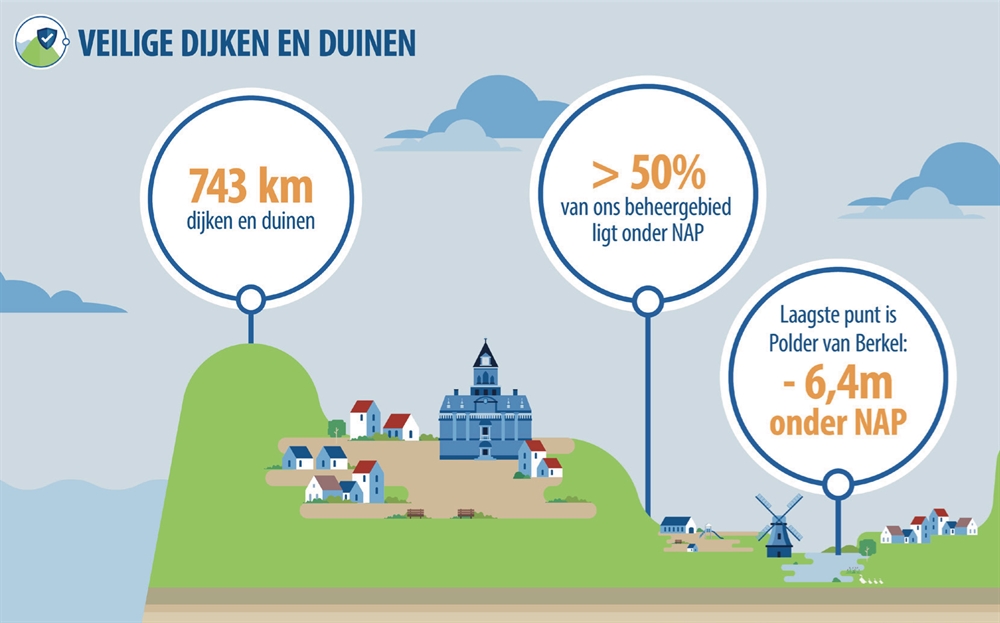 VEILIGE DIJKEN EN DUINEN

743 km
dijken en duinen

> 50%
van ons beheergebied ligt onder NAP

Laagste punt is Polder van Berkel:
- 6,4m
onder NAP